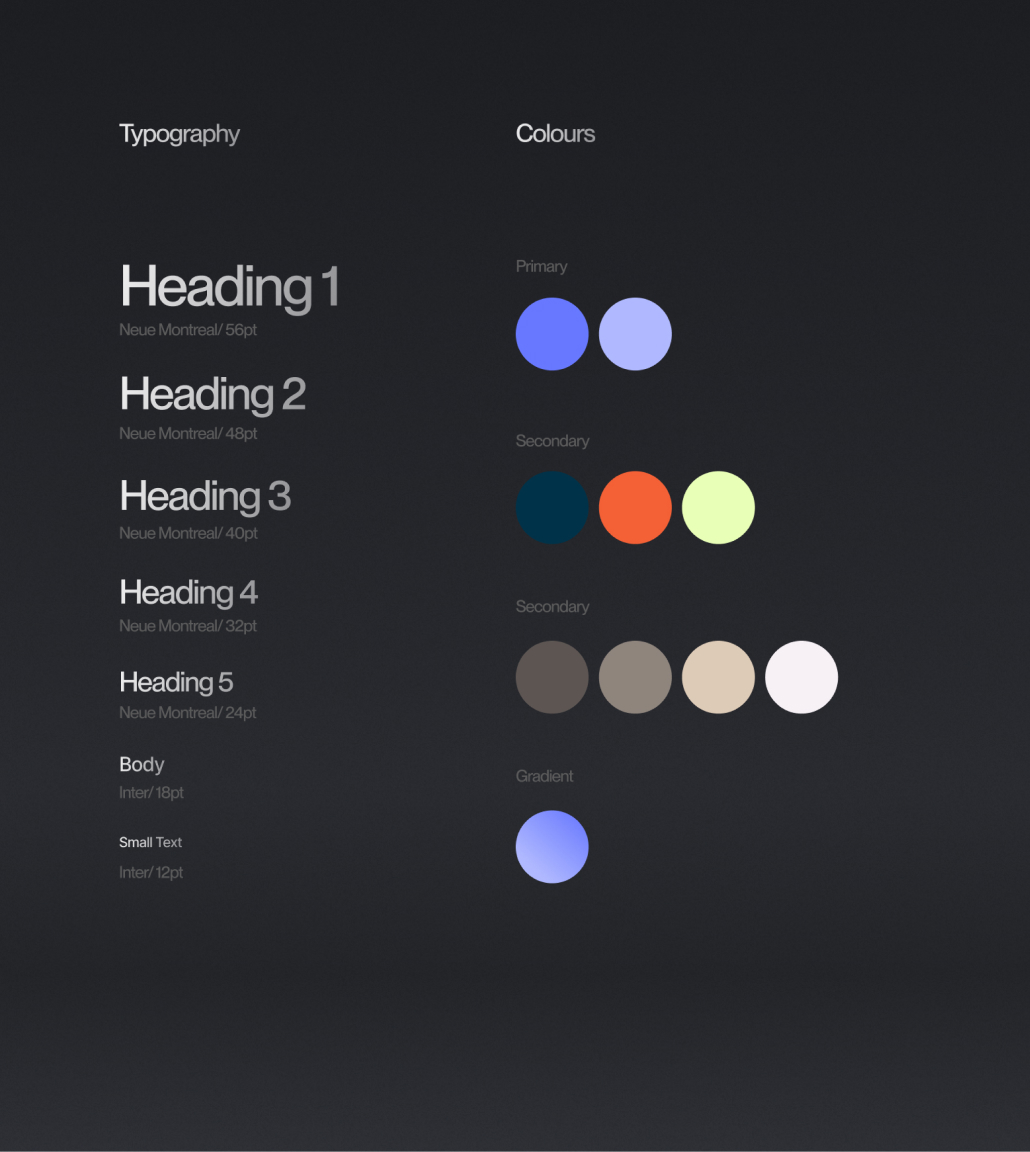 Typography

Heading 1
Neue Montreal/ 56pt

Heading 2
Neue Montreal/ 48pt

Heading 3
Neue Montreal/ 40pt

Heading 4
Neue Montreal/ 32pt

Heading 5
Neue Montreal/ 24pt

Body
Inter/ 18pt

Small Text
Inter/ 12pt

Colours

Primary

Secondary

Secondary

Gradient